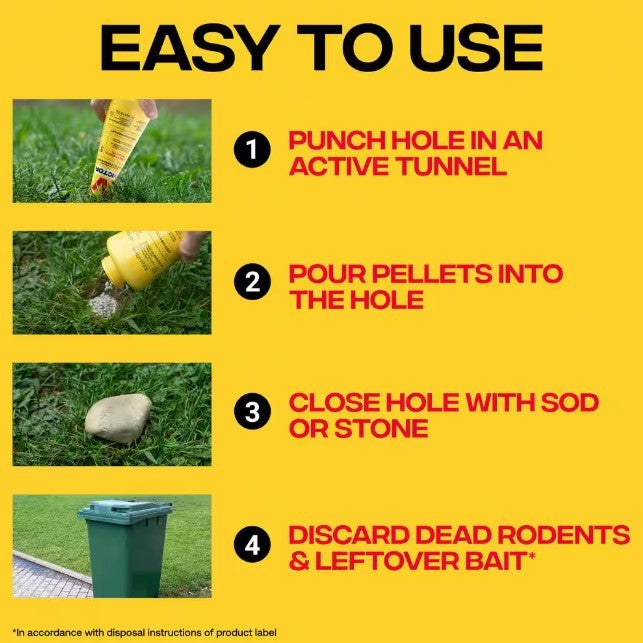 EASY TO USE

1 PUNCH HOLE IN AN ACTIVE TUNNEL

2 POUR PELLETS INTO THE HOLE

3 CLOSE HOLE WITH SOD OR STONE

4 DISCARD DEAD RODENTS & LEFTOVER BAIT*

*In accordance with disposal instructions of product label